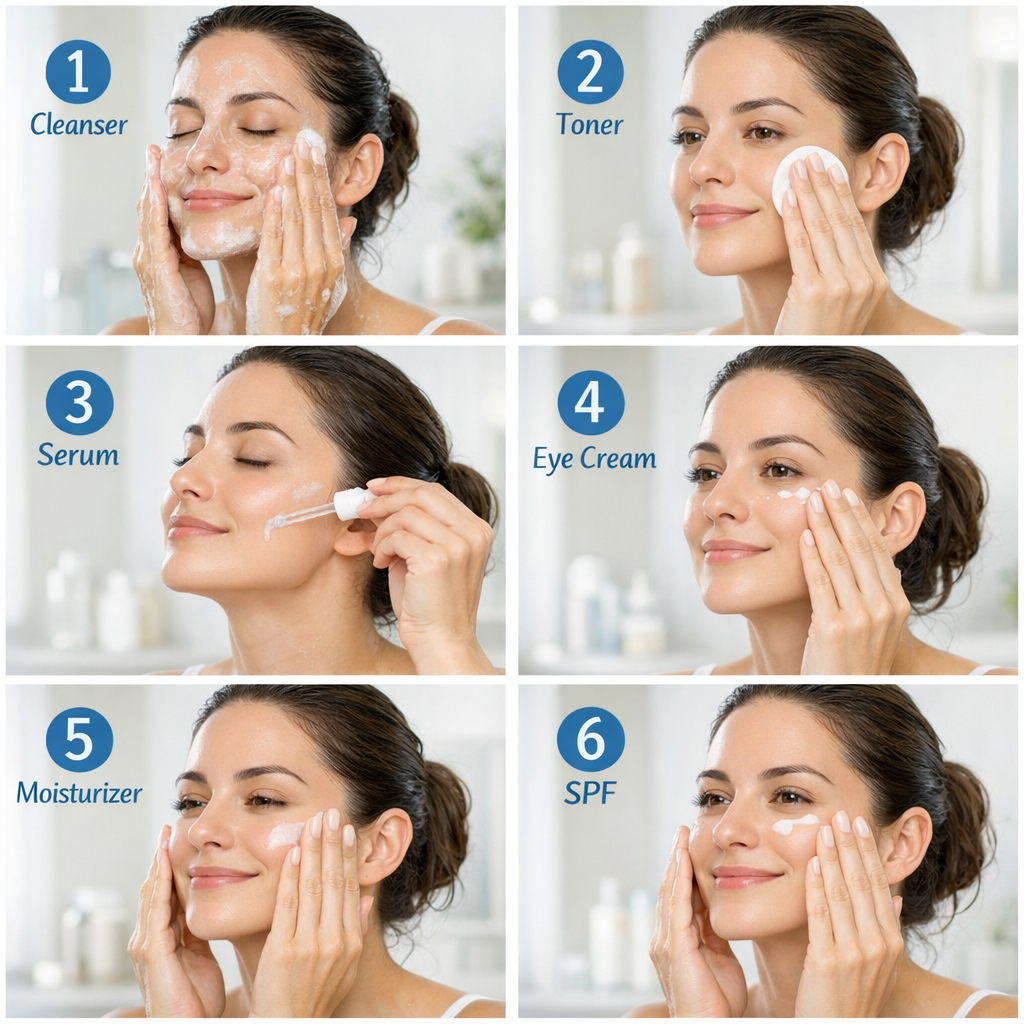 1
Cleanser

2
Toner

3
Serum

4
Eye Cream

5
Moisturizer

6
SPF